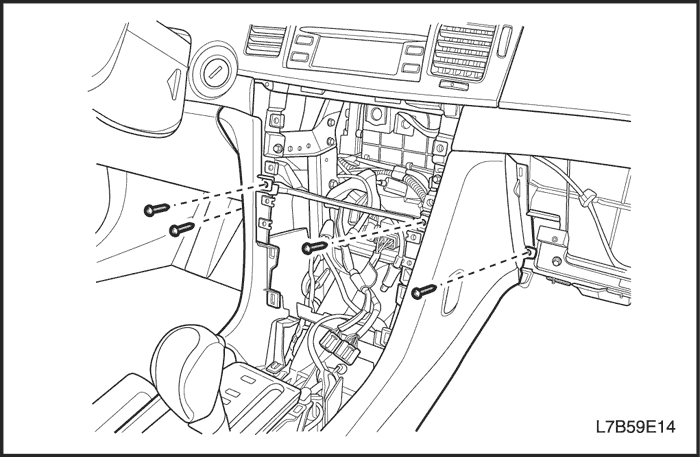 L7B59E14