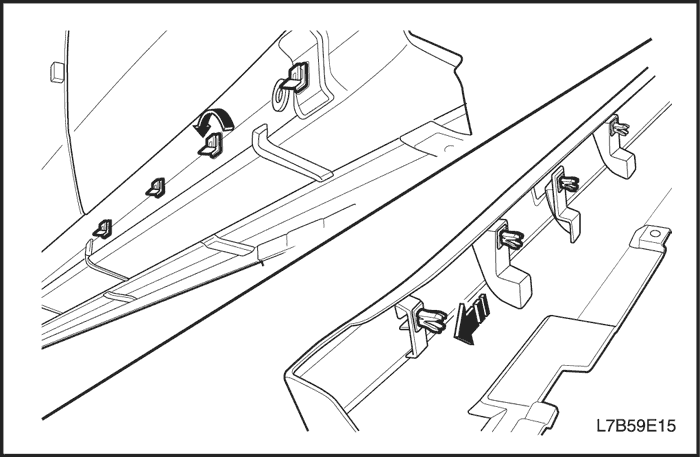 L7B59E15