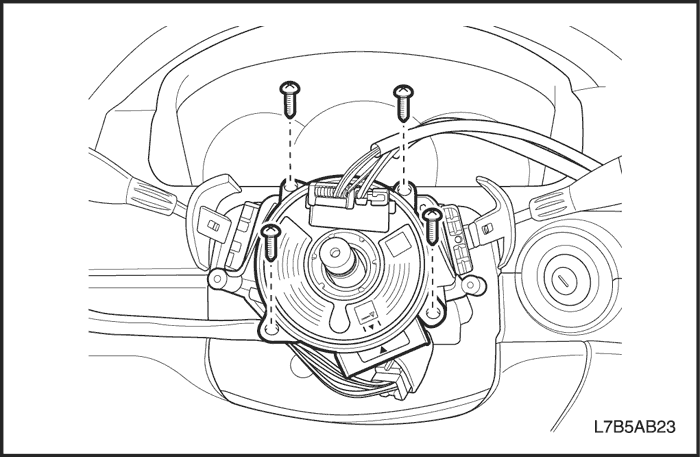 L7B5AB23