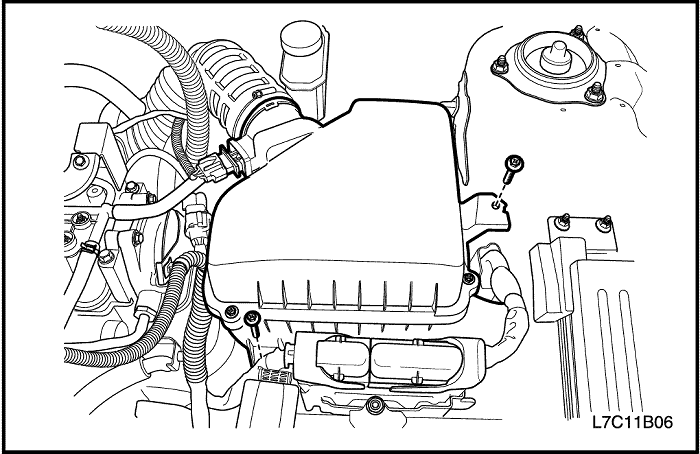 L7C11B06