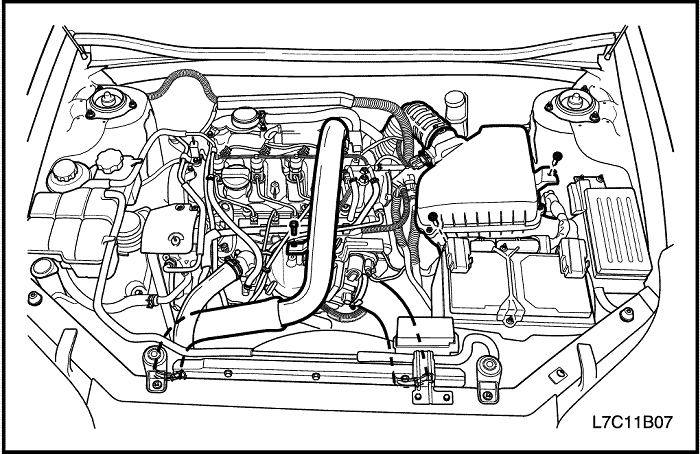 L7C11B07