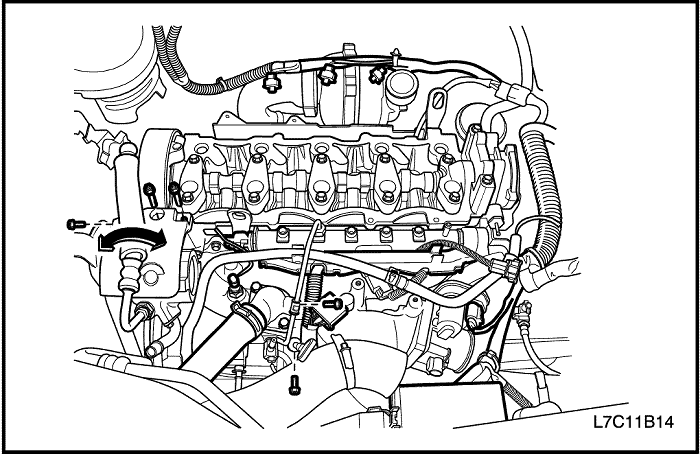 L7C11B14