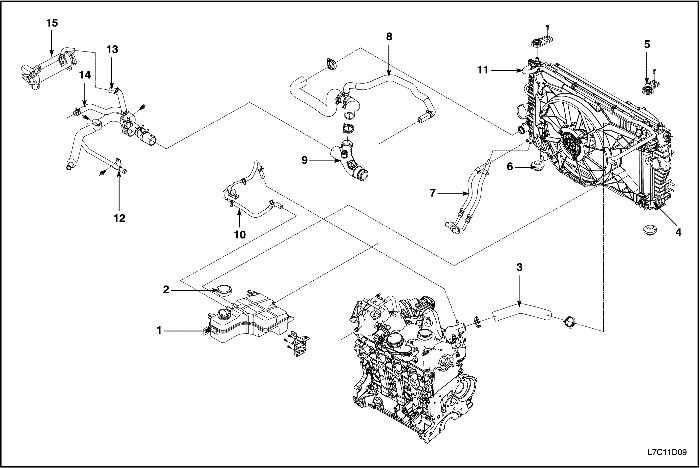 15
13
14
12
8
9
10
11
5
6
7
4
2
1
3
L7C11D09