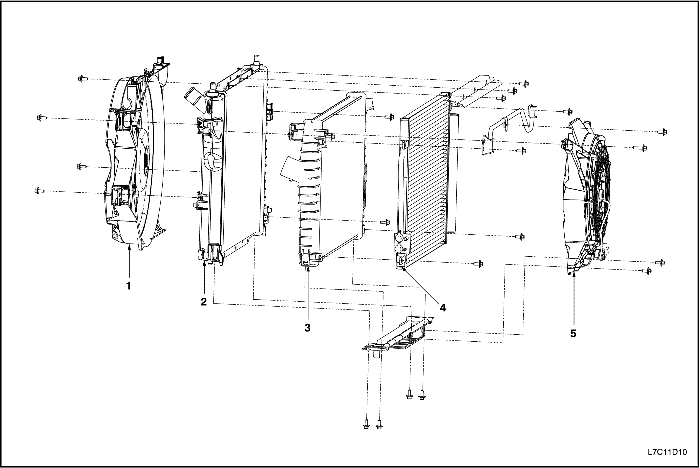 1
2
3
4
5
L7C11D10