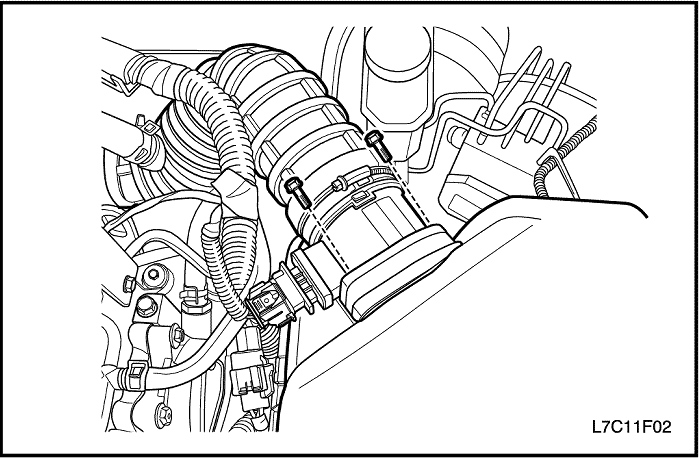 L7C11F02