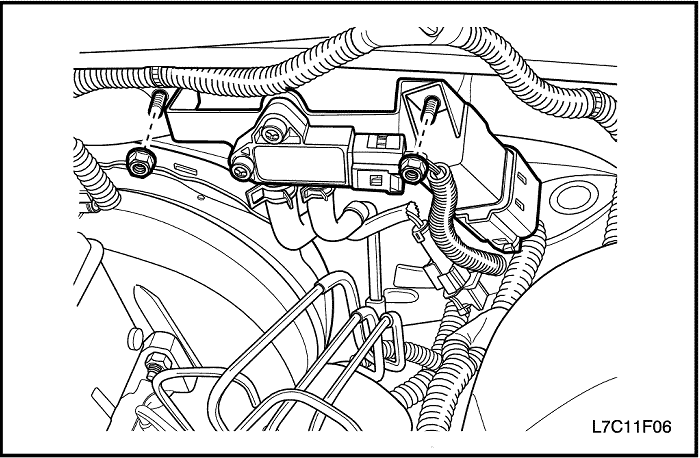 L7C11F06