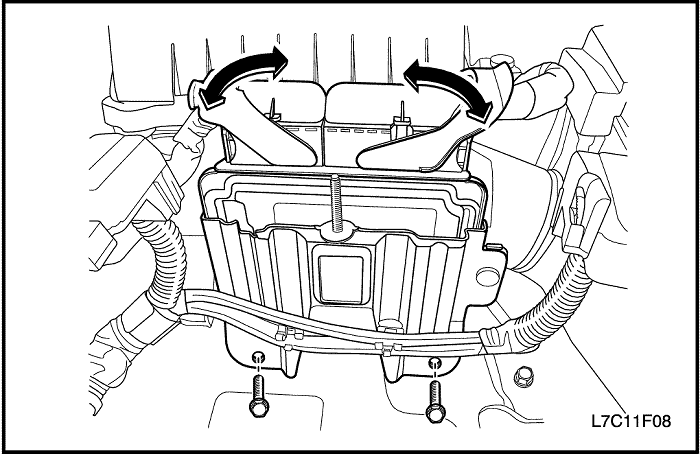 L7C11F08