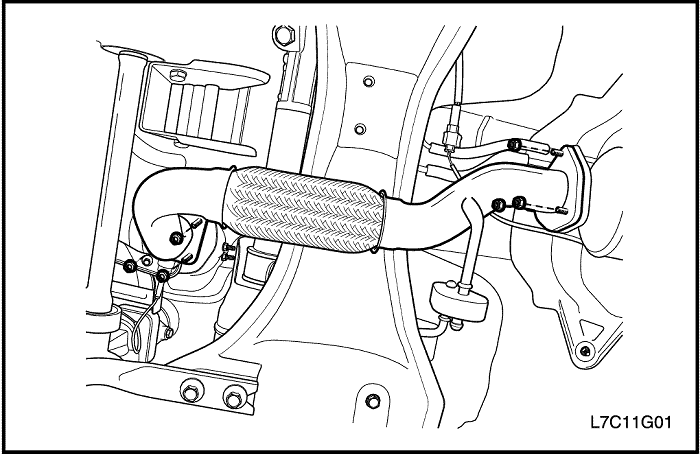 L7C11G01