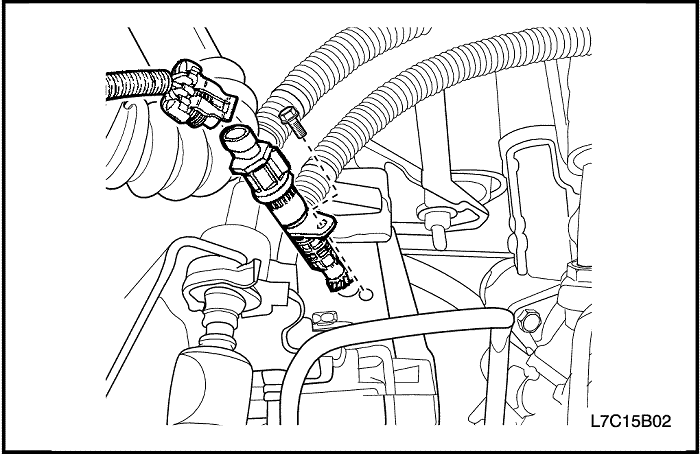 L7C15B02