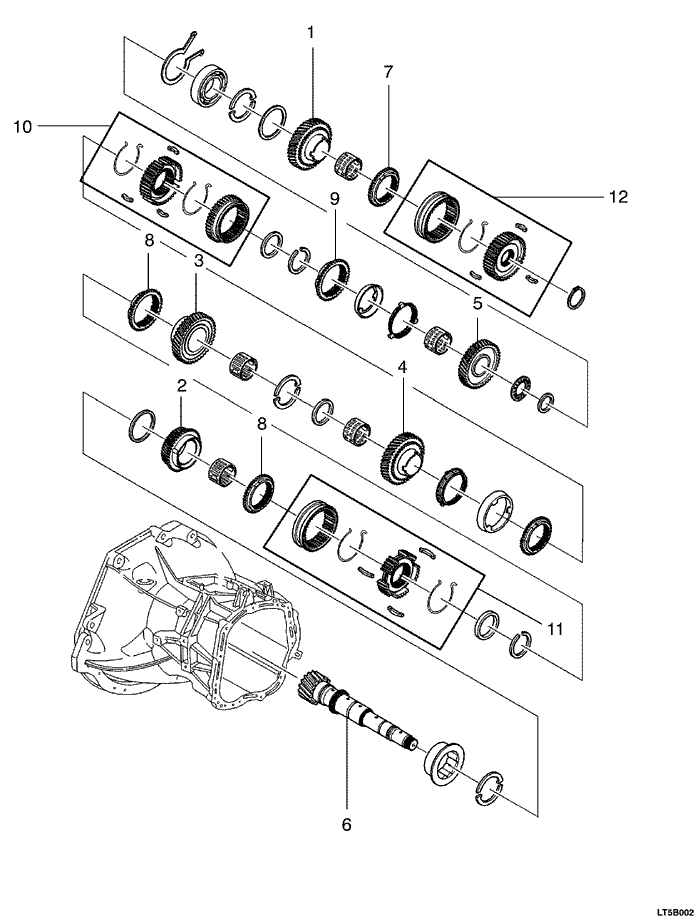 1
7
10
12
9
8
3
5
4
2
8
11
6
LT5B002