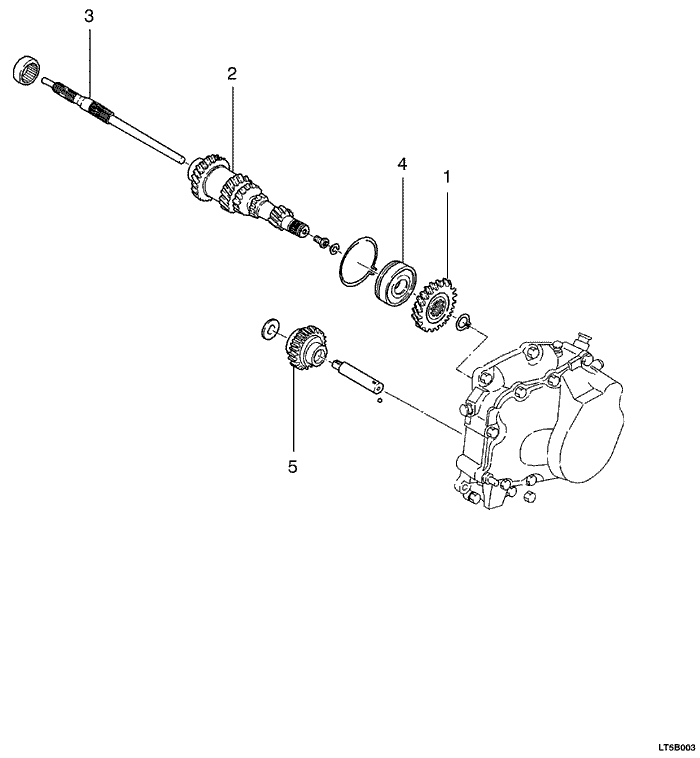 3
2
4
1
5
LT5B003