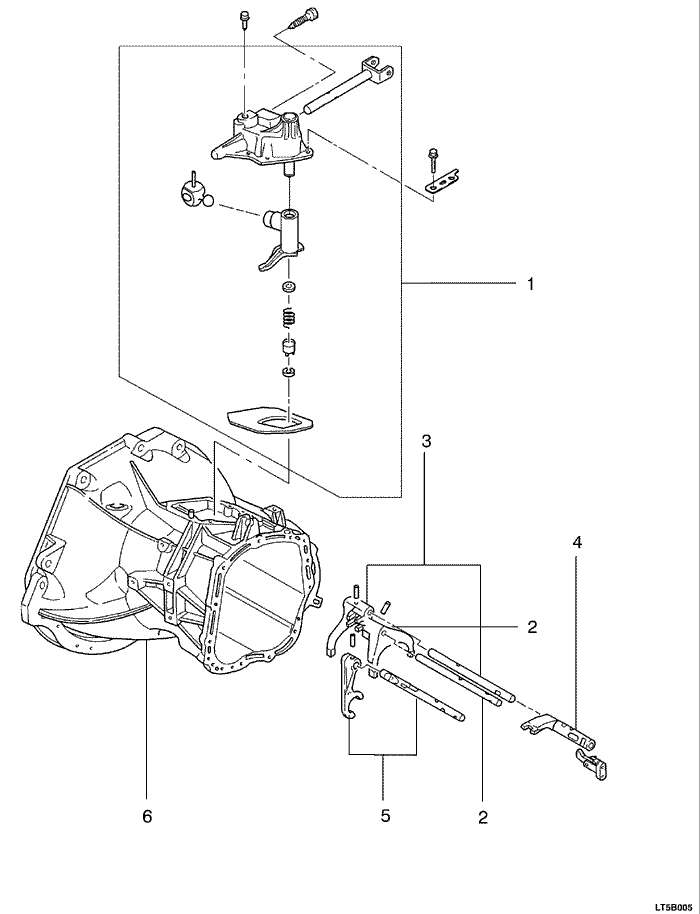 1
3
4
2
6
5
2
LT5B005