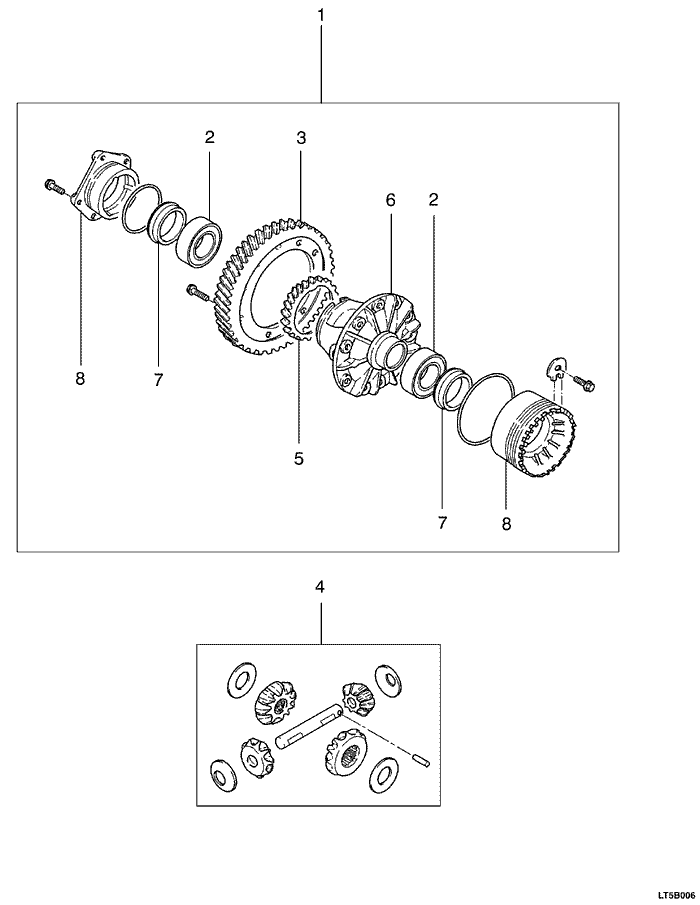 1

2
3
6
2
8
7
5
7
8

4

LT5B006