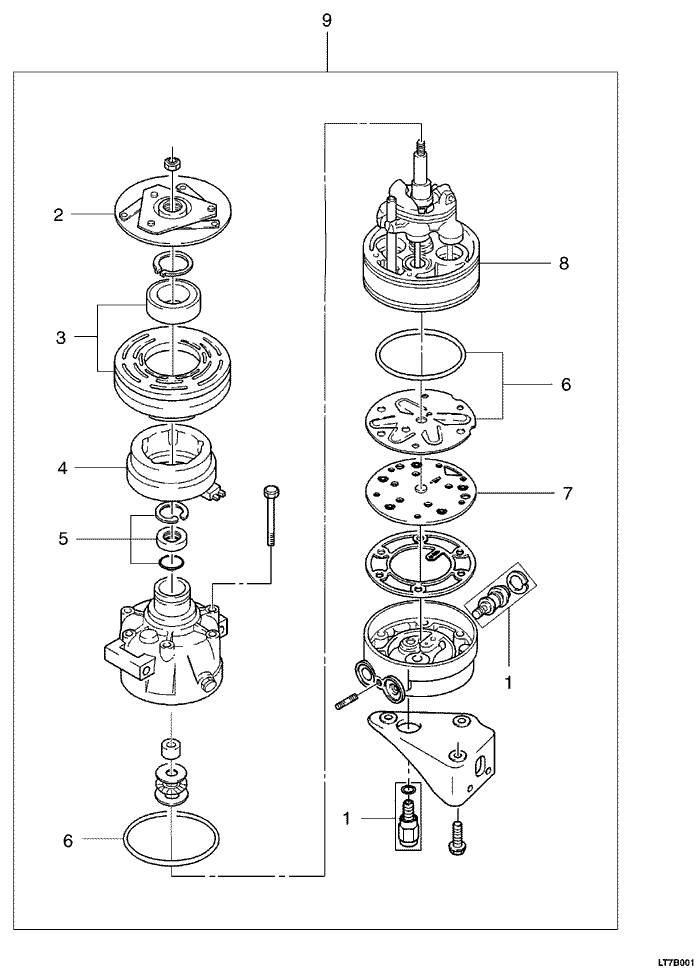 9

2

3

4

5

6

8

6

7

1

1

LT7B001