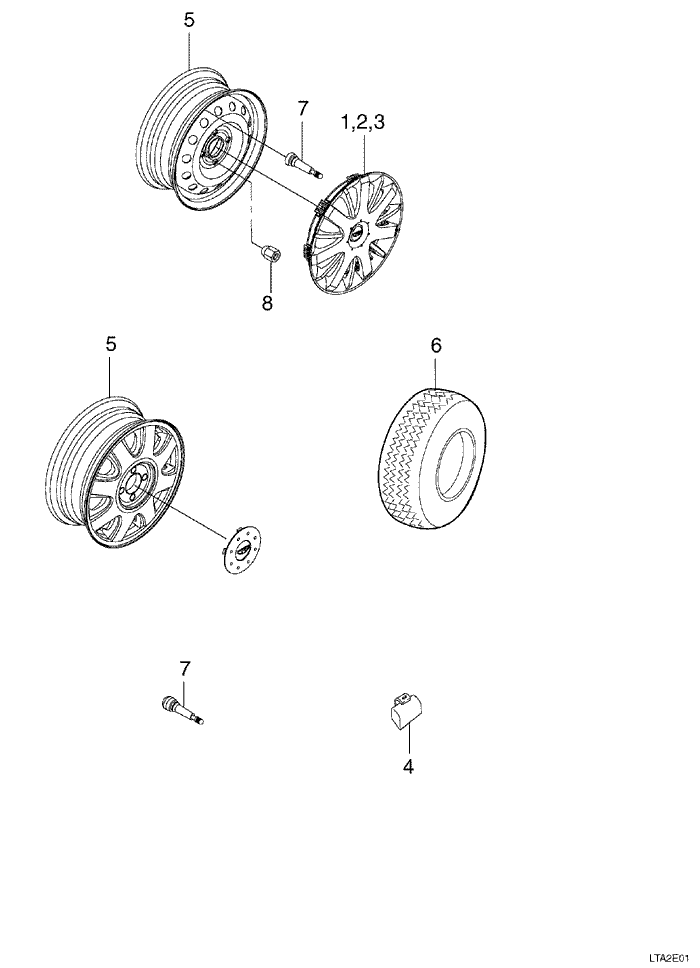 5
7
1,2,3
8
5
6
7
4
LTA2E01