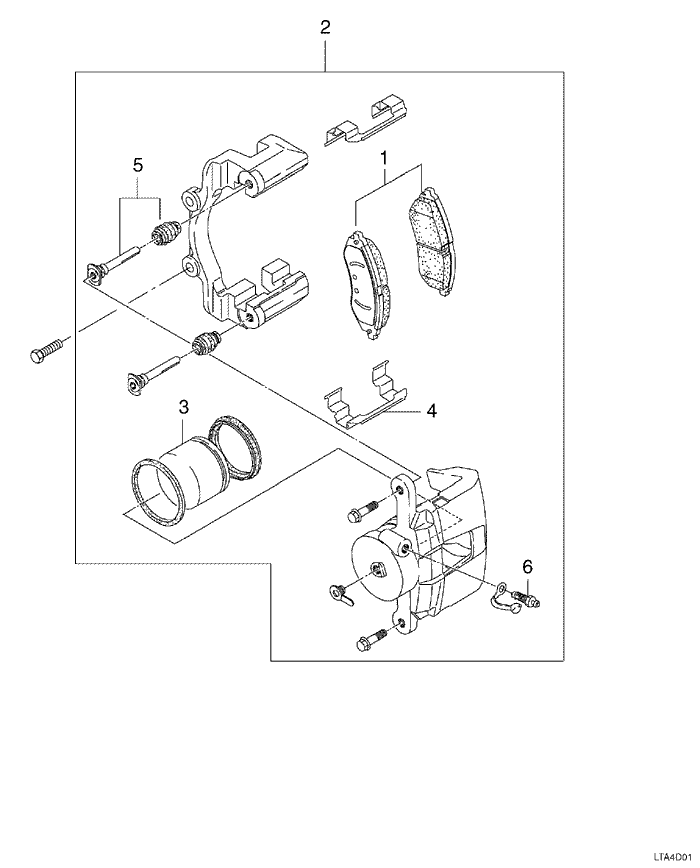 2

5

1

3

4

6

LTA4D01