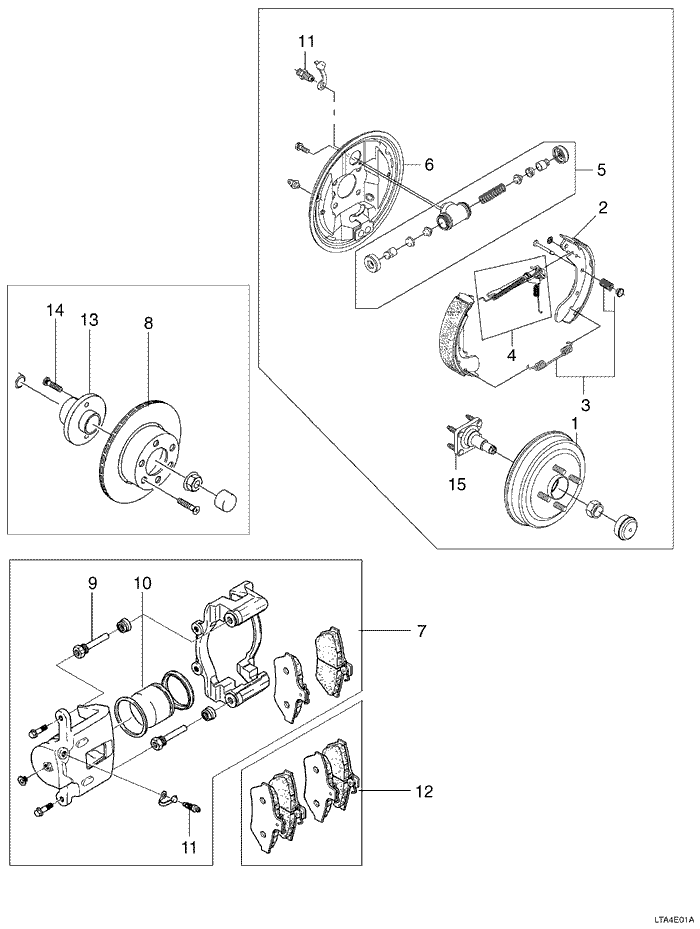 11

6

5

2

4

3

1

15

14

13

8

9

10

7

12

11

LTA4E01A