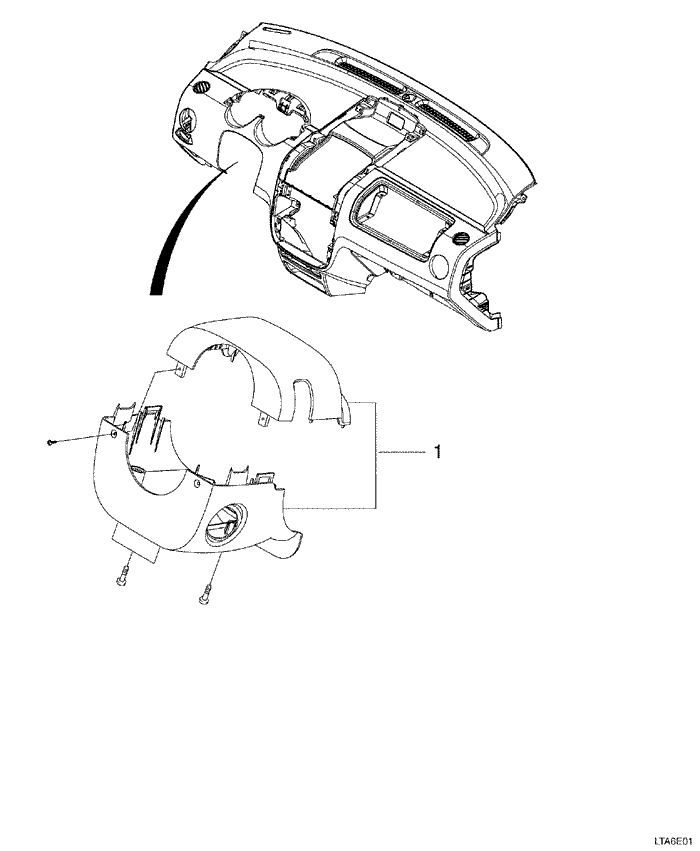 1

LTA6E01