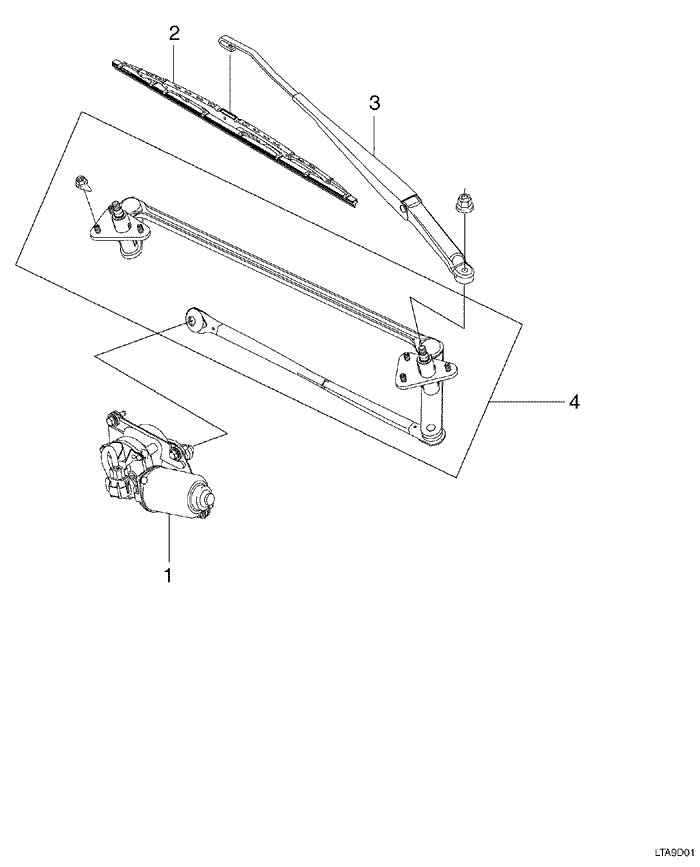 2

3

4

1

LTA9D01