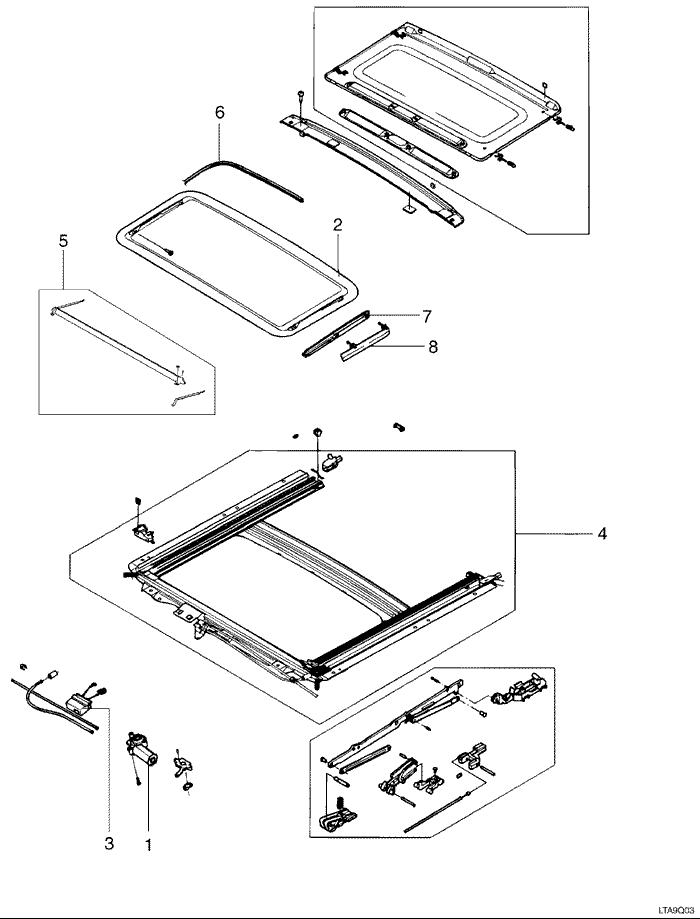 6
2
5
7
8
4
3
1
LTA9Q03