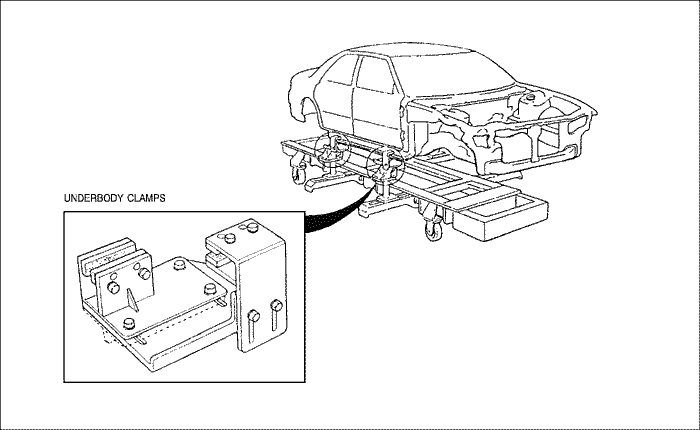 UNDERBODY CLAMPS