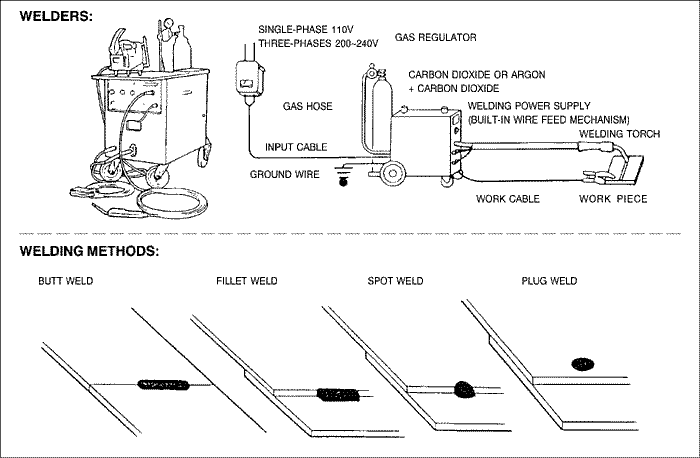 WELDERS:

SINGLE-PHASE 110V
THREE-PHASES 200~240V

GAS REGULATOR

CARBON DIOXIDE OR ARGON
+ CARBON DIOXIDE

GAS HOSE

WELDING POWER SUPPLY
(BUILT-IN WIRE FEED MECHANISM)

WELDING TORCH

INPUT CABLE

GROUND WIRE

WORK CABLE

WORK PIECE

WELDING METHODS:

BUTT WELD

FILLET WELD

SPOT WELD

PLUG WELD