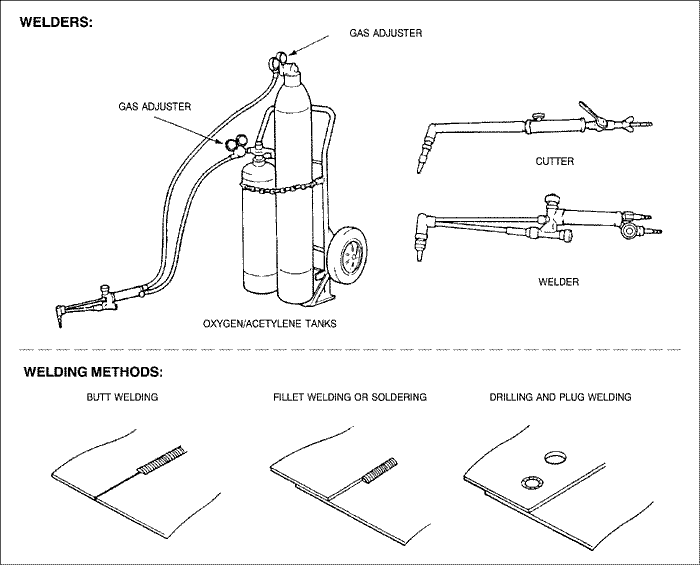 WELDERS:

GAS ADJUSTER

GAS ADJUSTER

CUTTER

WELDER

OXYGEN/ACETYLENE TANKS

WELDING METHODS:

BUTT WELDING

FILLET WELDING OR SOLDERING

DRILLING AND PLUG WELDING