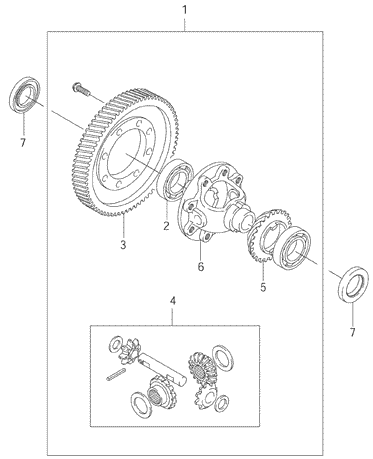 1
7
3
2
6
5
7
4