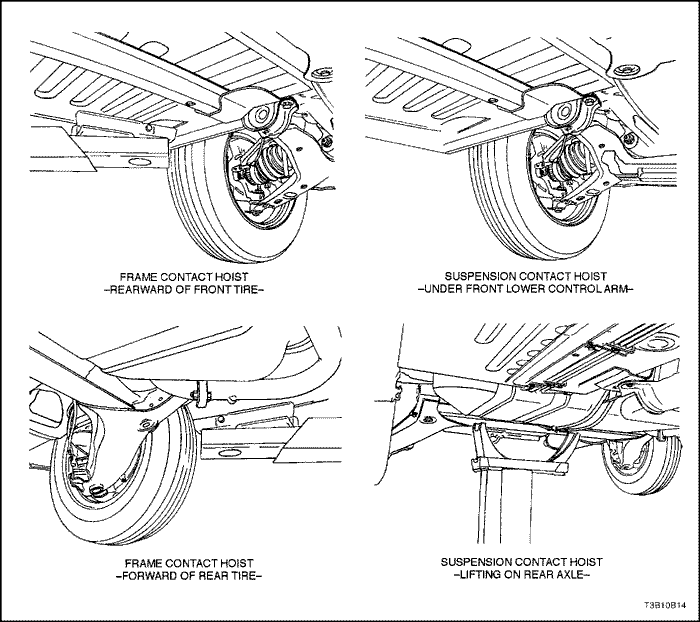 FRAME CONTACT HOIST
–REARWARD OF FRONT TIRE–

SUSPENSION CONTACT HOIST
–UNDER FRONT LOWER CONTROL ARM–

FRAME CONTACT HOIST
–FORWARD OF REAR TIRE–

SUSPENSION CONTACT HOIST
–LIFTING ON REAR AXLE–

T3B10B14