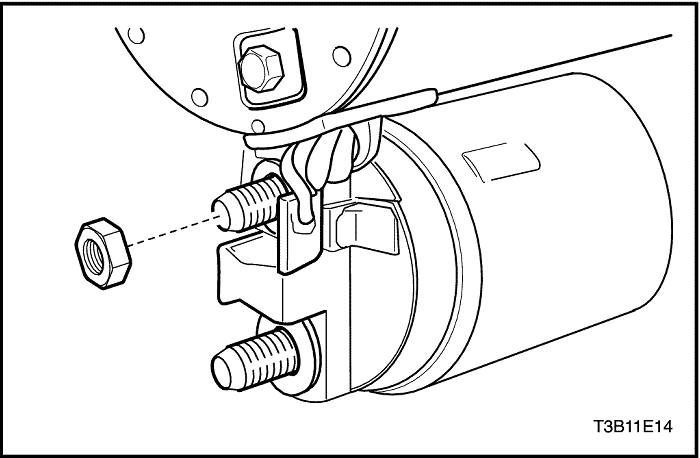 T3B11E14