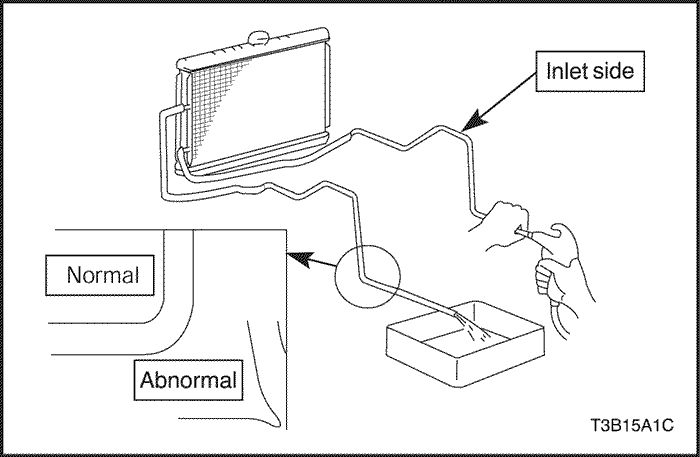 Inlet side

Normal

Abnormal

T3B15A1C