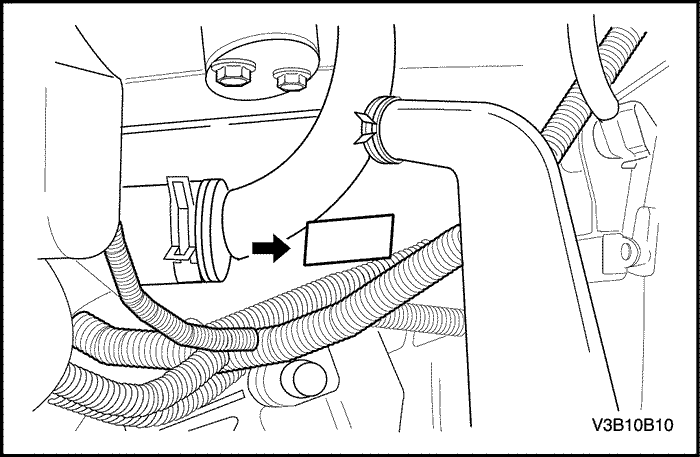 V3B10B10