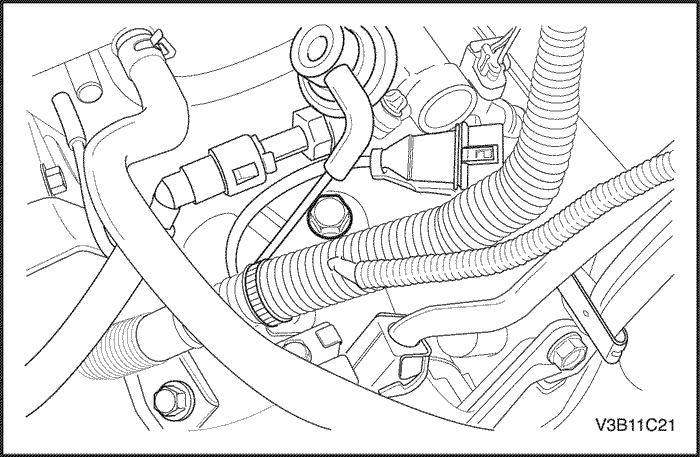 V3B11C21