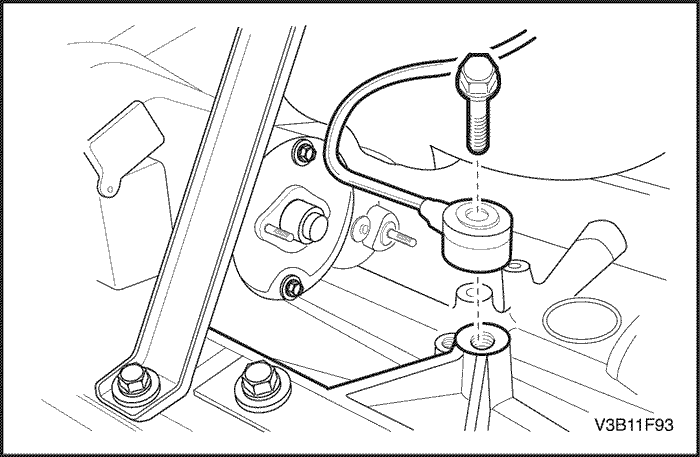 V3B11F93