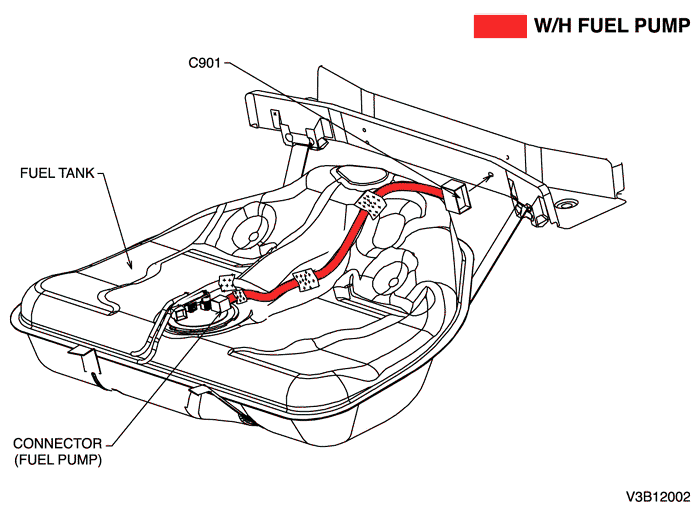 W/H FUEL PUMP

C901

FUEL TANK

CONNECTOR
(FUEL PUMP)

V3B12002