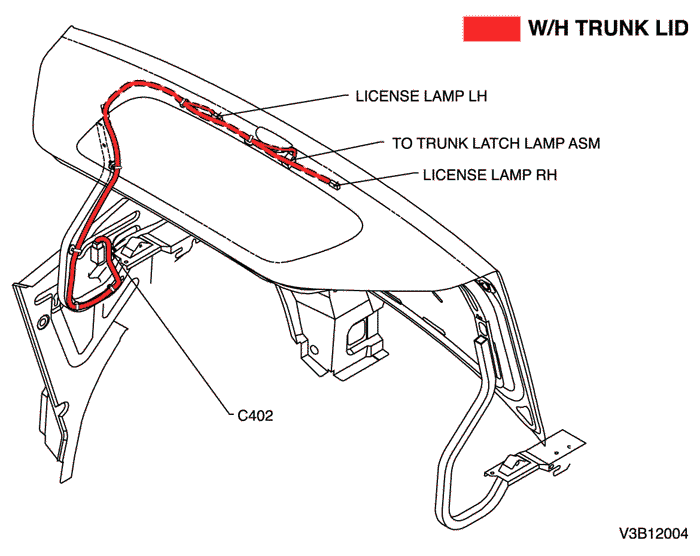 W/H TRUNK LID

LICENSE LAMP LH

TO TRUNK LATCH LAMP ASM

LICENSE LAMP RH

C402

V3B12004