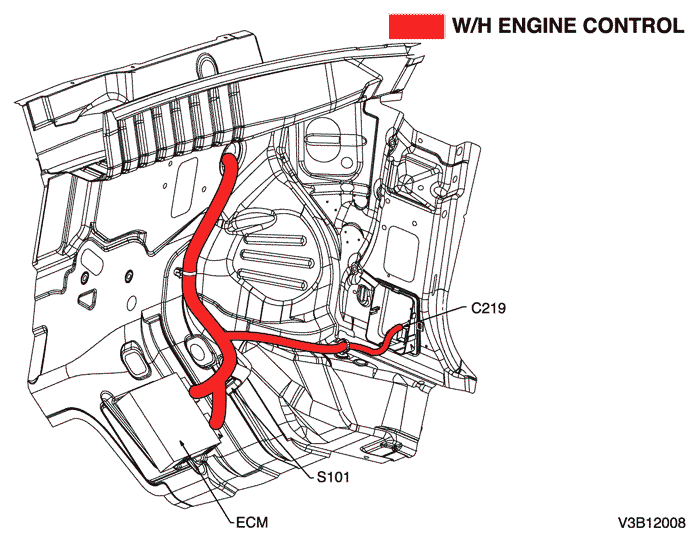 W/H ENGINE CONTROL

C219

S101

ECM

V3B12008