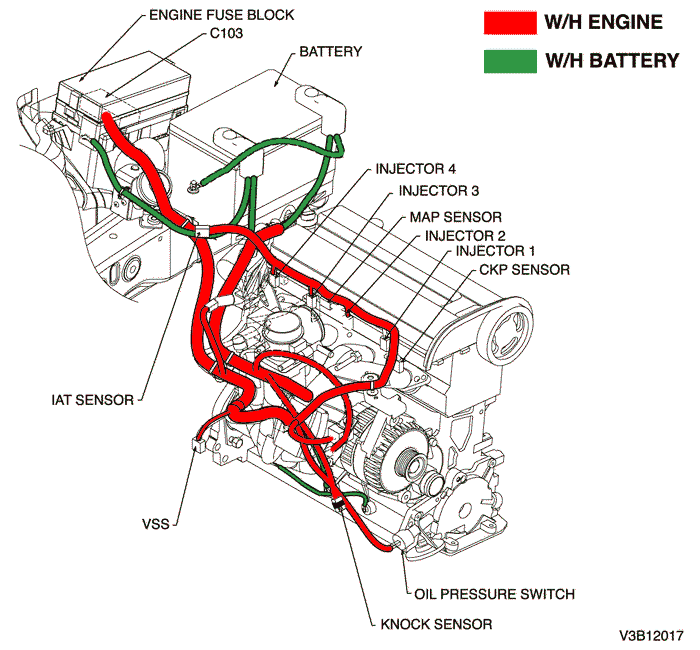 ENGINE FUSE BLOCK
C103
BATTERY
W/H ENGINE
W/H BATTERY
INJECTOR 4
INJECTOR 3
MAP SENSOR
INJECTOR 2
INJECTOR 1
CKP SENSOR
IAT SENSOR
VSS
OIL PRESSURE SWITCH
KNOCK SENSOR
V3B12017