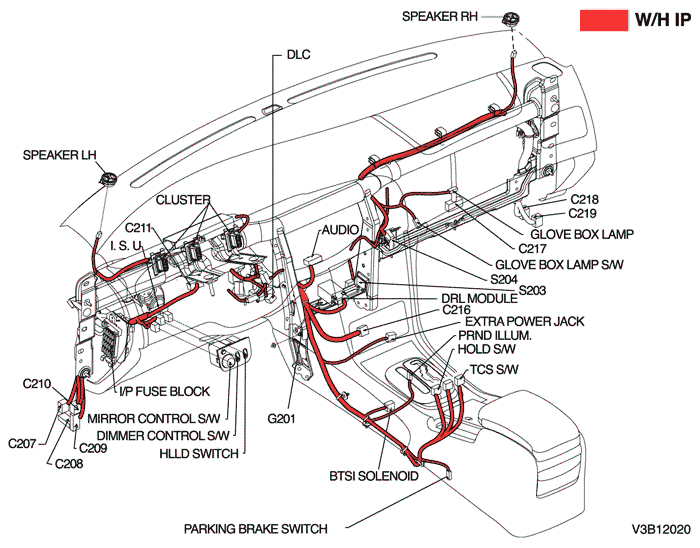 SPEAKER RH

W/H IP

DLC

SPEAKER LH

CLUSTER

C211

I. S. U

AUDIO

C218
C219

GLOVE BOX LAMP

C217

GLOVE BOX LAMP S/W

S204

S203

DRL MODULE

C216

EXTRA POWER JACK

PRND ILLUM.

HOLD S/W

TCS S/W

C210

I/P FUSE BLOCK

MIRROR CONTROL S/W

DIMMER CONTROL S/W

HLLD SWITCH

G201

C207

C209

C208

BTSI SOLENOID

PARKING BRAKE SWITCH

V3B12020