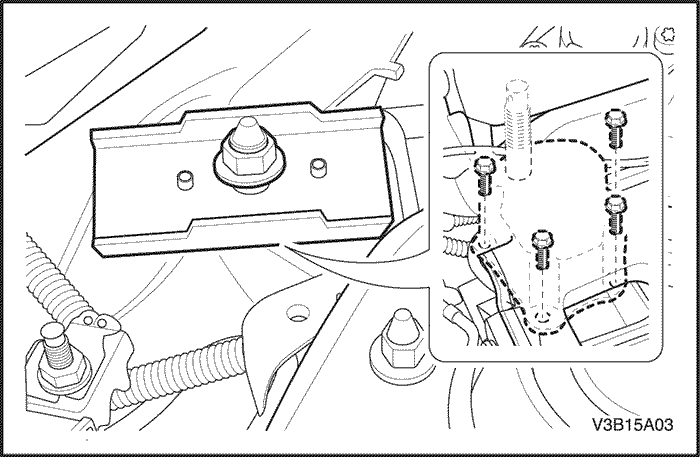 V3B15A03