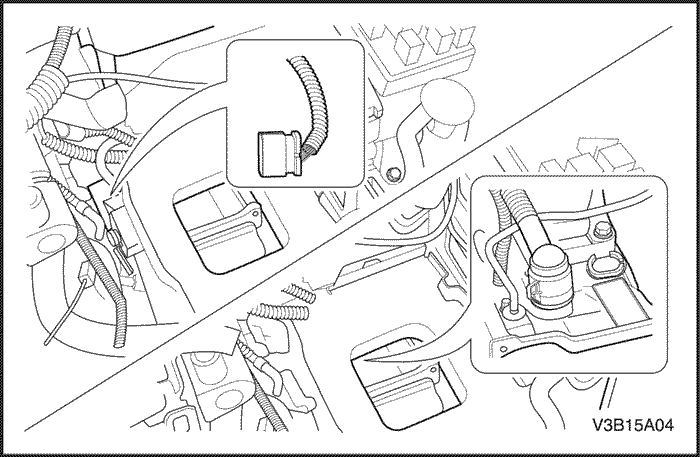 V3B15A04