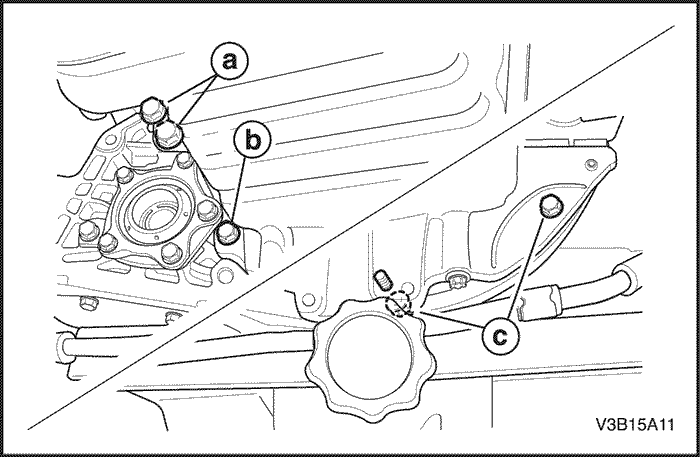 a
b
c
V3B15A11