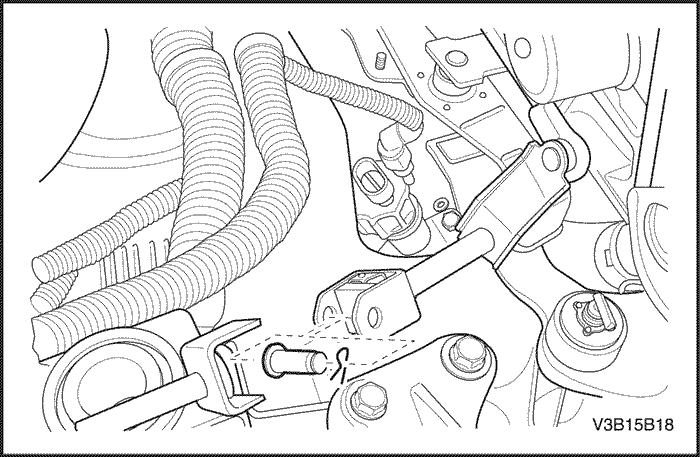 V3B15B18