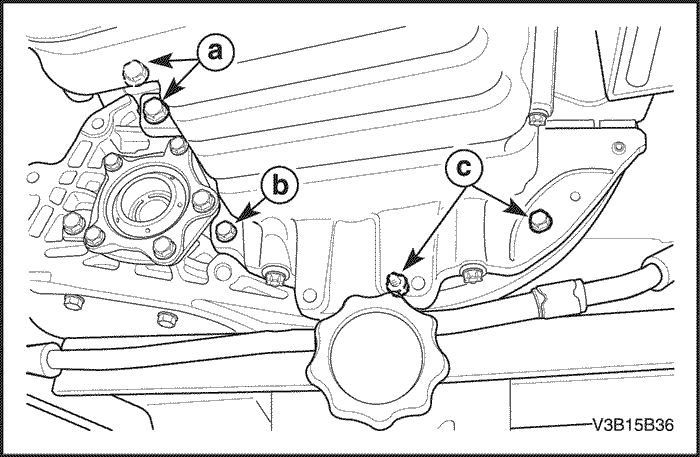 a
b
c
V3B15B36