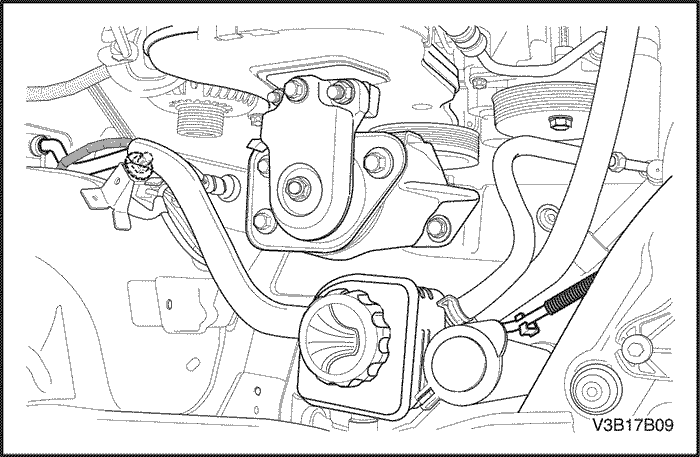 V3B17B09