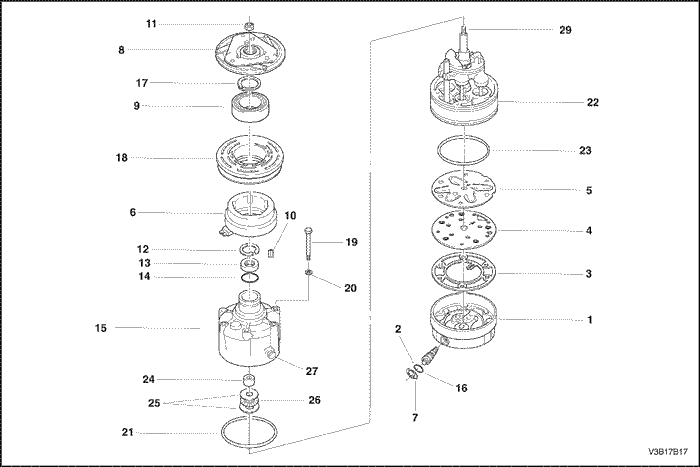 11
8
17
9
18
6
10
12
13
14
19
20
15
27
24
25
26
21
29
22
23
5
4
3
1
2
16
7
V3B17B17