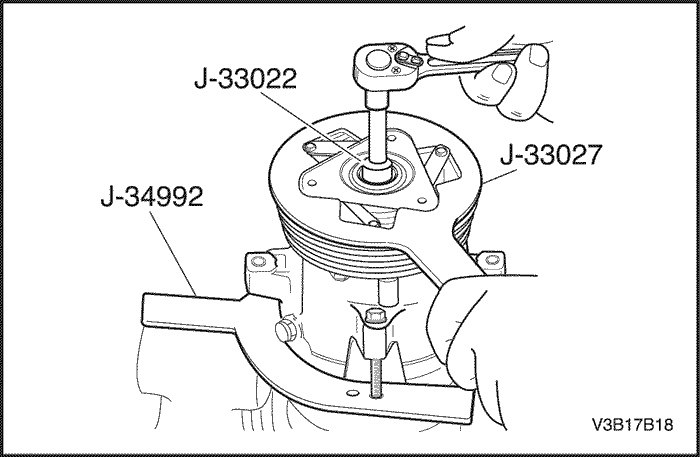 J-33022

J-33027

J-34992

V3B17B18