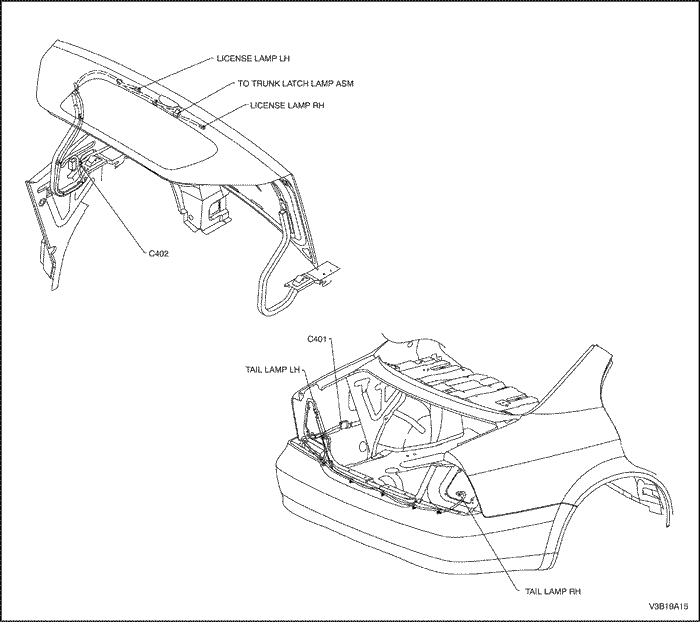 LICENSE LAMP LH
TO TRUNK LATCH LAMP ASM
LICENSE LAMP RH
C402
C401
TAIL LAMP LH
TAIL LAMP RH
V3B19A15