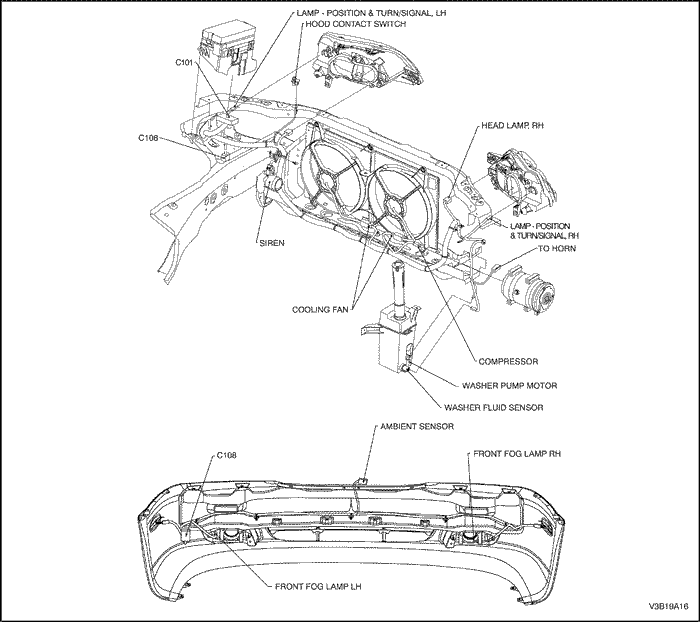 LAMP - POSITION & TURN/SIGNAL, LH
HOOD CONTACT SWITCH
C101
C108
HEAD LAMP, RH
LAMP - POSITION & TURN/SIGNAL, RH
TO HORN
SIREN
COOLING FAN
COMPRESSOR
WASHER PUMP MOTOR
WASHER FLUID SENSOR
AMBIENT SENSOR
C108
FRONT FOG LAMP RH
FRONT FOG LAMP LH
V3B19A16