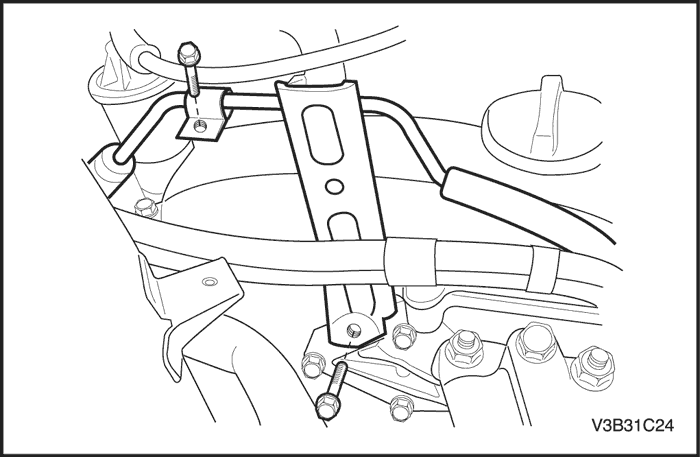 V3B31C24